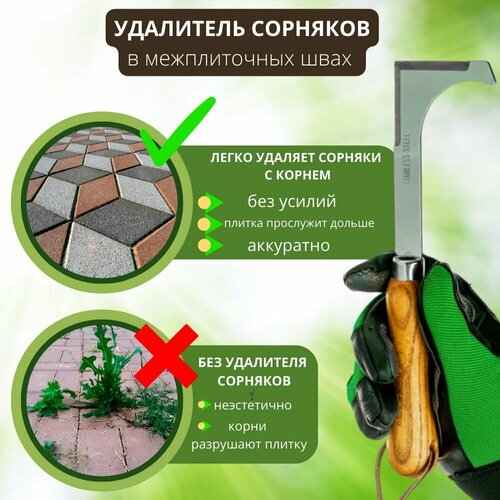 УДАЛИТЕЛЬ СОРНЯКОВ
в межплиточных швах

ЛЕГКО УДАЛЯЕТ СОРНЯКИ С КОРНЕМ

без усилий

плитка прослужит дольше

аккуратно

STAINLESS STEEL

БЕЗ УДАЛИТЕЛЯ СОРНЯКОВ

неэстетично

корни разрушают плитку