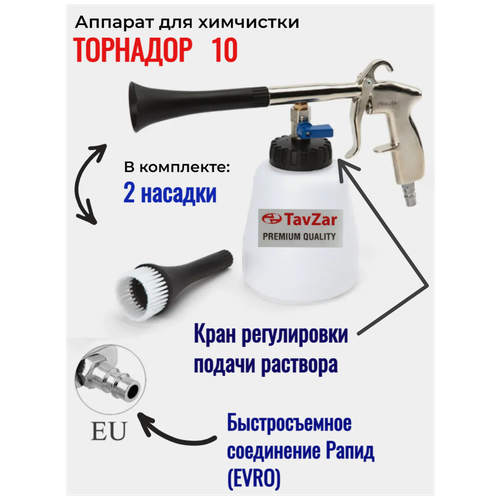 Аппарат для химчистки
ТОРНАДОР 10

В комплекте:
2 насадки

TavZar
PREMIUM QUALITY

Кран регулировки подачи раствора

EU

Быстросъемное соединение Рапид (EVRO)